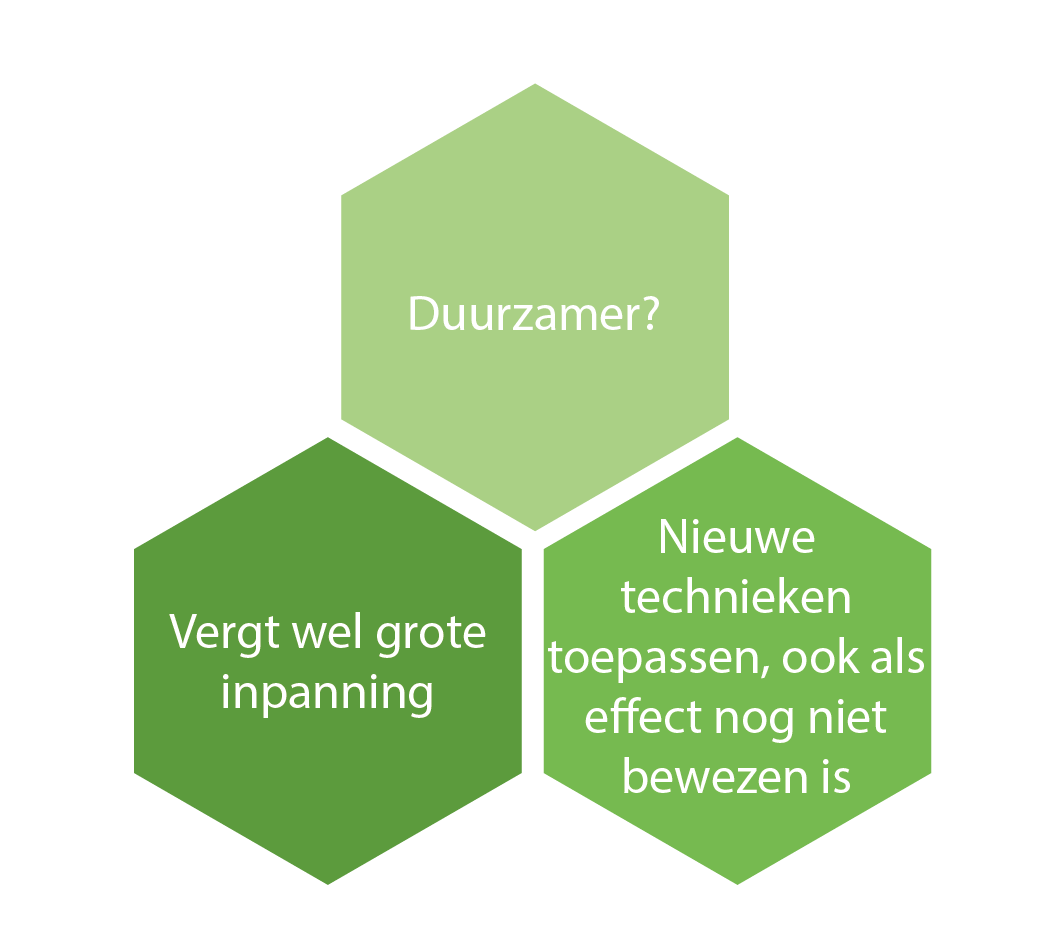 Duurzamer?

Vergt wel grote inpanning

Nieuwe technieken toepassen, ook als effect nog niet bewezen is